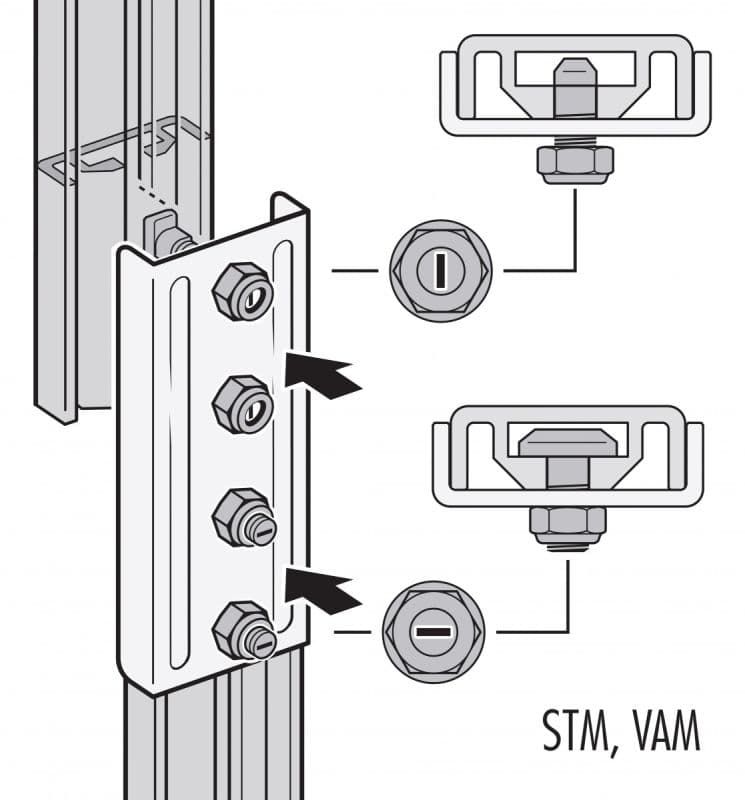 STM, VAM