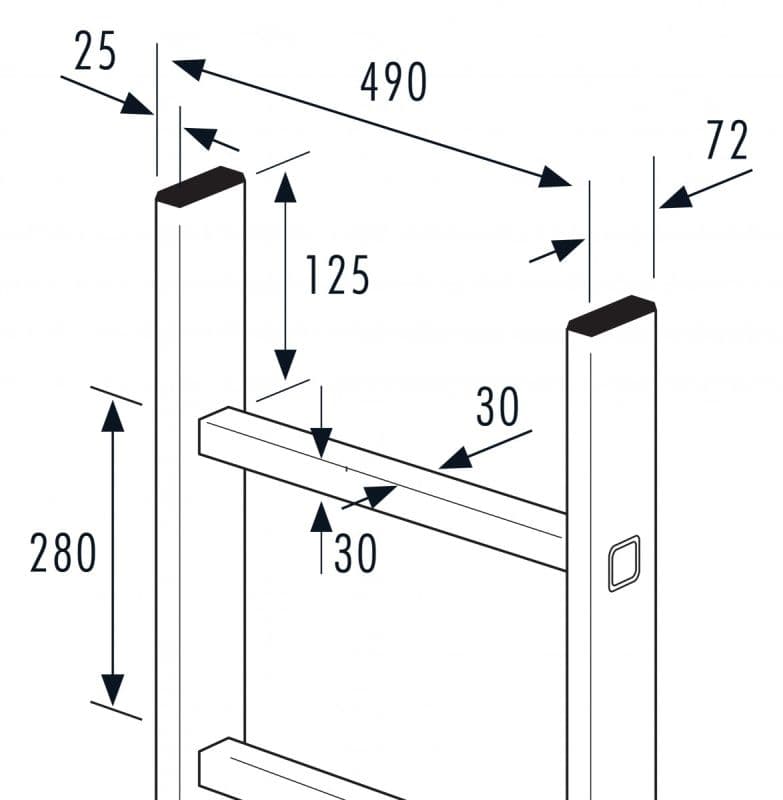 25
490
72
125
30
280
30